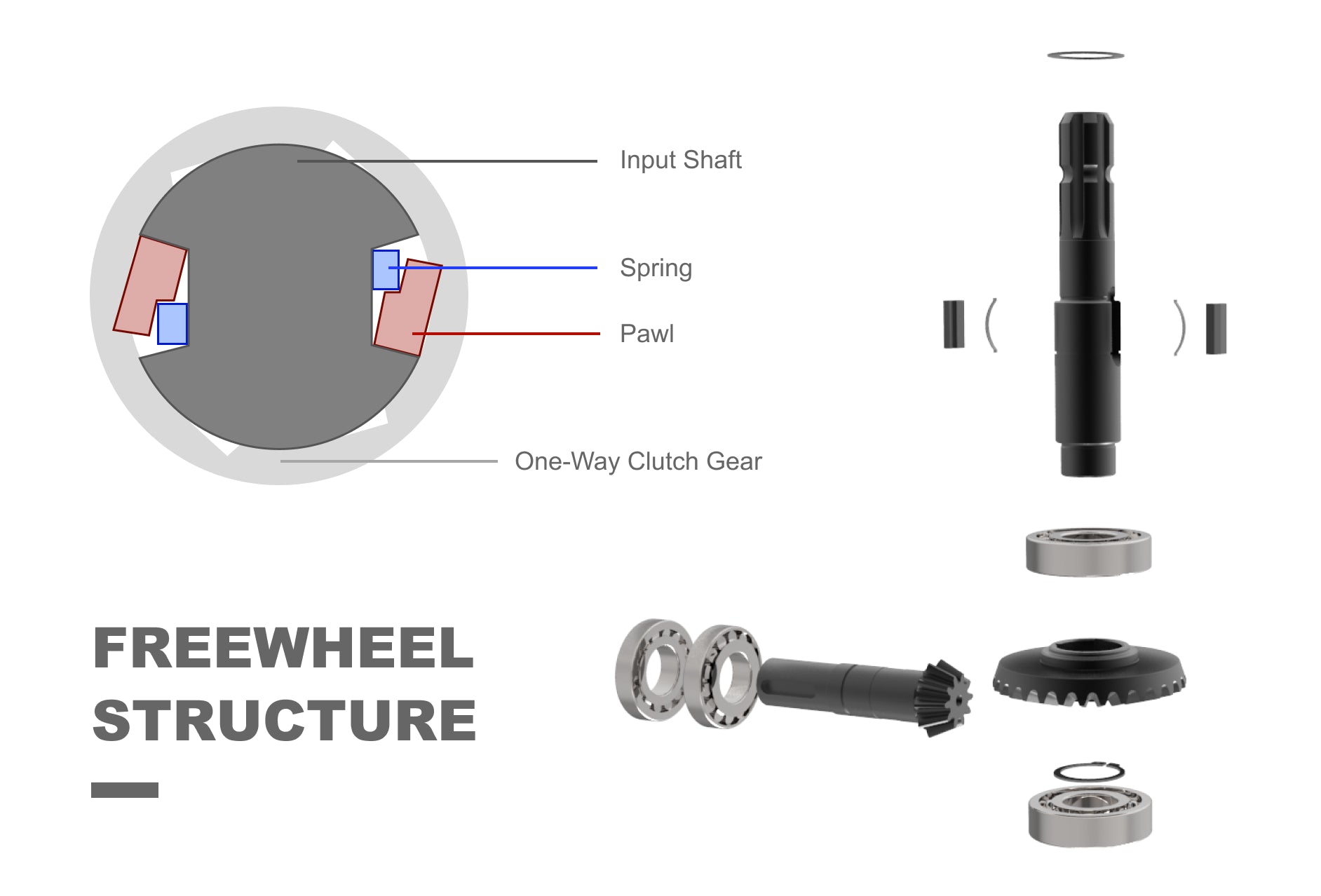 Input Shaft

Spring

Pawl

One-Way Clutch Gear

FREEWHEEL STRUCTURE